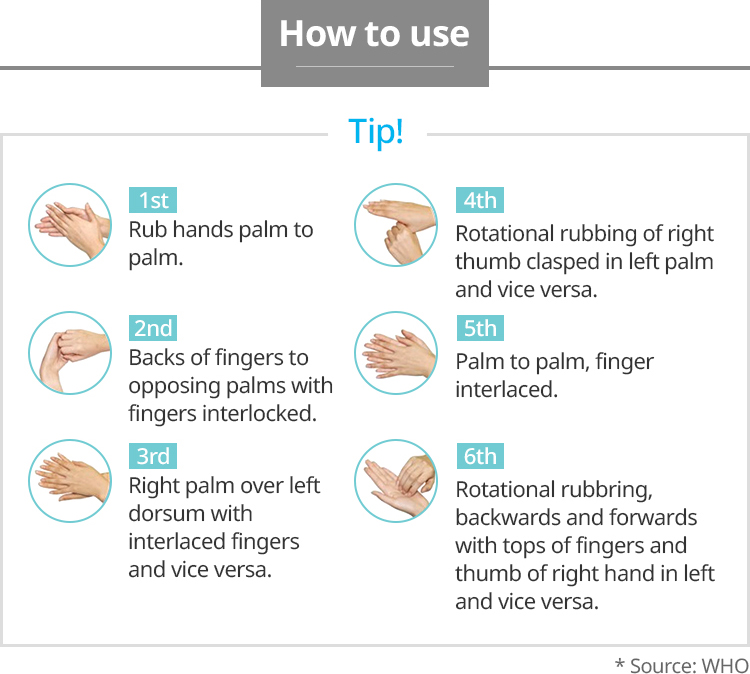 How to use

Tip!

1st
Rub hands palm to palm.

2nd
Backs of fingers to opposing palms with fingers interlocked.

3rd
Right palm over left dorsum with interlaced fingers and vice versa.

4th
Rotational rubbing of right thumb clasped in left palm and vice versa.

5th
Palm to palm, finger interlaced.

6th
Rotational rubbring, backwards and forwards with tops of fingers and thumb of right hand in left and vice versa.

* Source: WHO