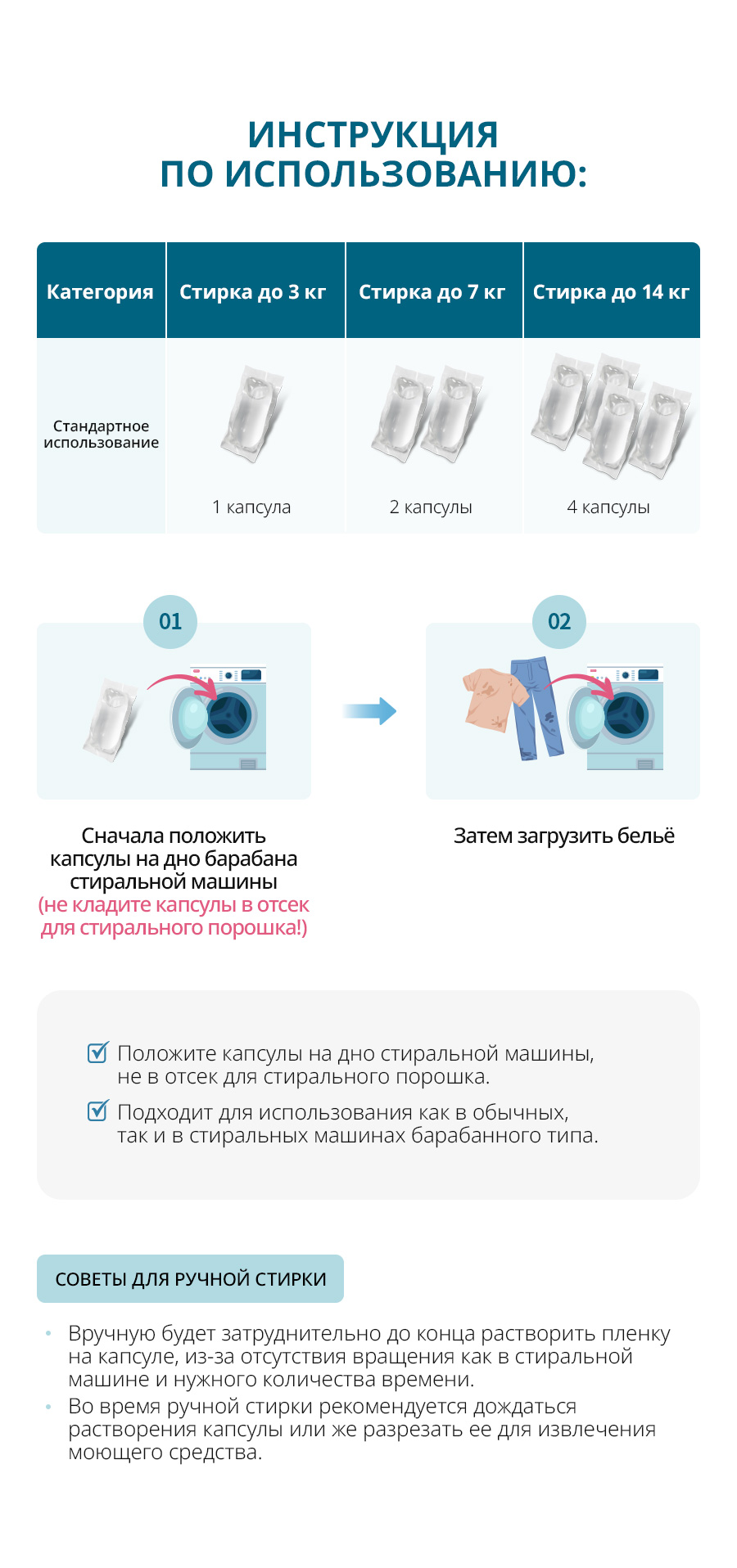 ИНСТРУКЦИЯ ПО ИСПОЛЬЗОВАНИЮ:

| Категория | Стирка до 3 кг | Стирка до 7 кг | Стирка до 14 кг |
|---|---|---|---|
| Стандартное использование | 1 капсула | 2 капсулы | 4 капсулы |

01

Сначала положить капсулы на дно барабана стиральной машины
(не кладите капсулы в отсек для стирального порошка!)

02

Затем загрузить бельё

Положите капсулы на дно стиральной машины, не в отсек для стирального порошка.

Подходит для использования как в обычных, так и в стиральных машинах барабанного типа.

СОВЕТЫ ДЛЯ РУЧНОЙ СТИРКИ

• Вручную будет затруднительно до конца растворить пленку на капсуле, из-за отсутствия вращения как в стиральной машине и нужного количества времени.
• Во время ручной стирки рекомендуется дождаться растворения капсулы или же разрезать ее для извлечения моющего средства.