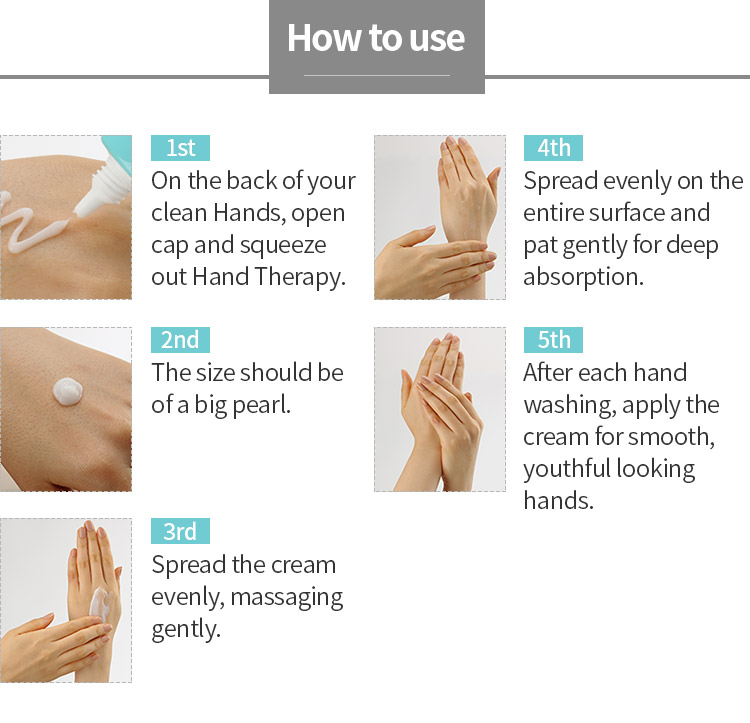 How to use

1st
On the back of your clean Hands, open cap and squeeze out Hand Therapy.

2nd
The size should be of a big pearl.

3rd
Spread the cream evenly, massaging gently.

4th
Spread evenly on the entire surface and pat gently for deep absorption.

5th
After each hand washing, apply the cream for smooth, youthful looking hands.