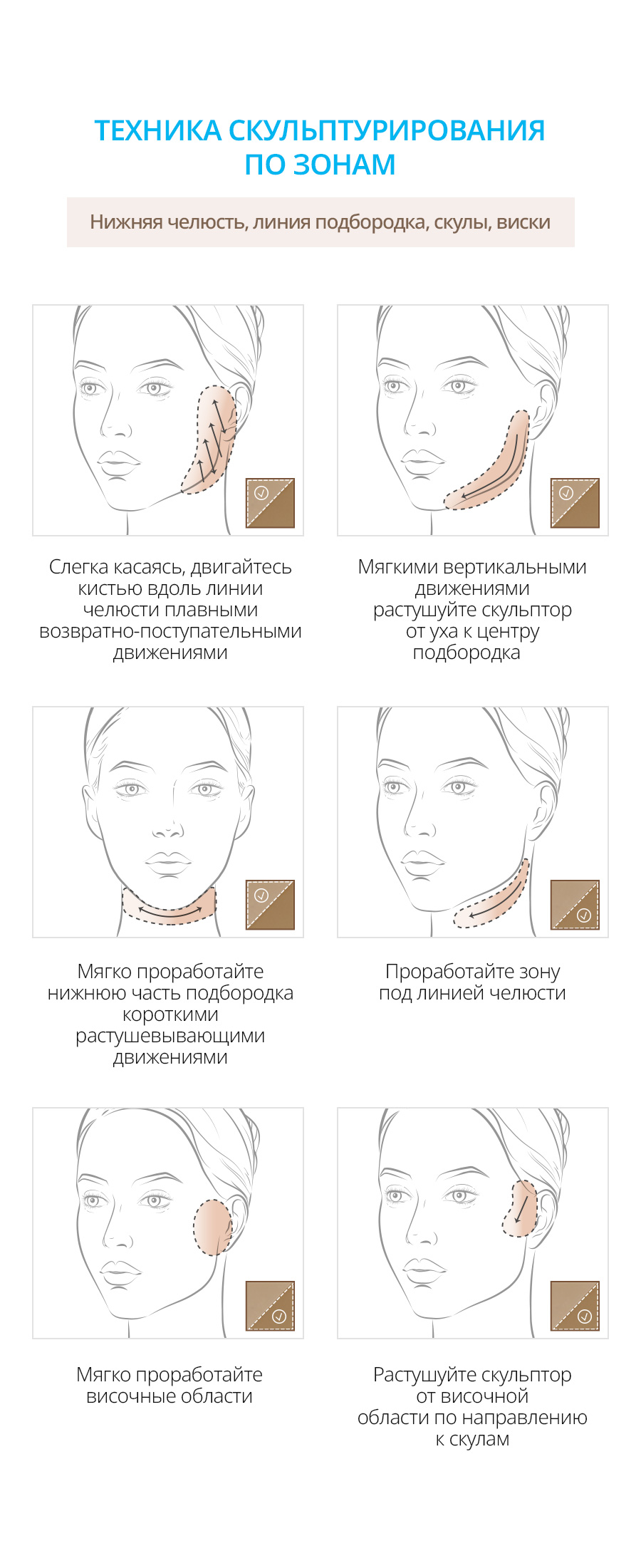 ТЕХНИКА СКУЛЬПТУРИРОВАНИЯ ПО ЗОНАМ

Нижняя челюсть, линия подбородка, скулы, виски

Слегка касаясь, двигайтесь кистью вдоль линии челюсти плавными возвратно-поступательными движениями

Мягкими вертикальными движениями растушуйте скульптор от уха к центру подбородка

Мягко проработайте нижнюю часть подбородка короткими растушевывающими движениями

Проработайте зону под линией челюсти

Мягко проработайте височные области

Растушуйте скульптор от височной области по направлению к скулам